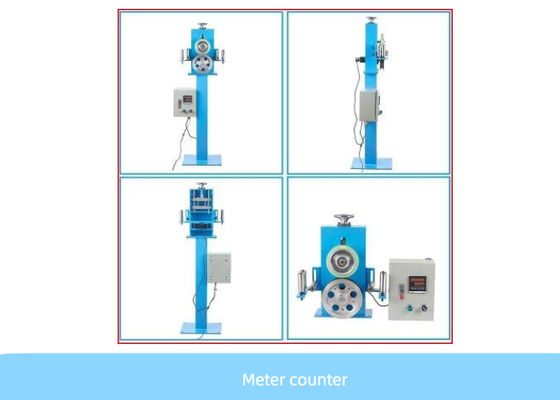 Meter counter